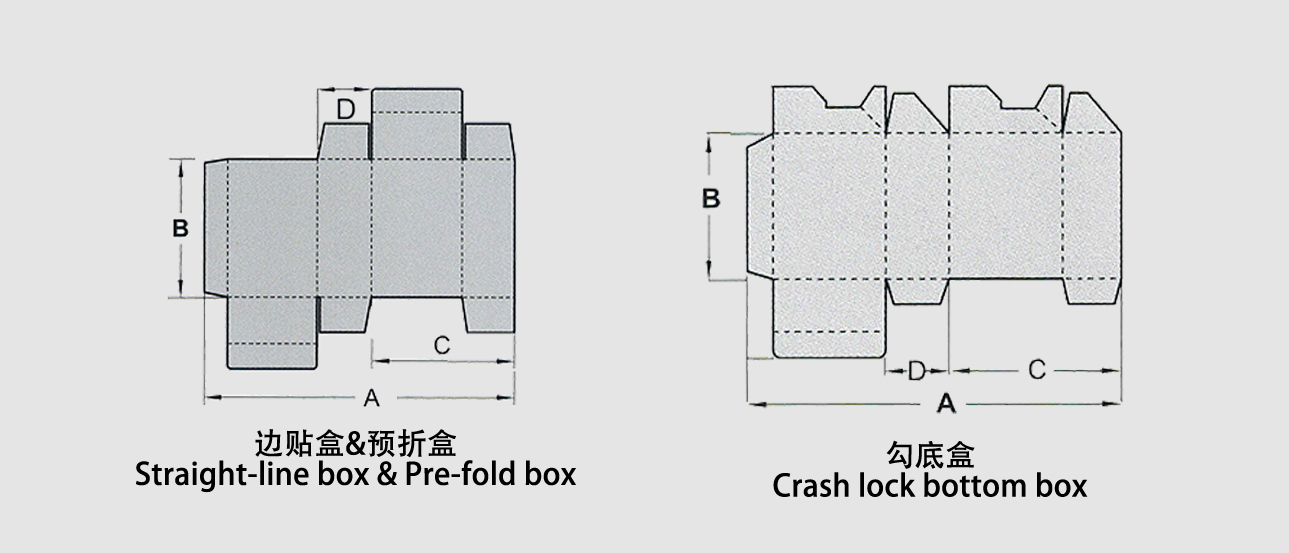 D

B

C

A

边贴盒&预折盒
Straight-line box & Pre-fold box

B

D C

A

勾底盒
Crash lock bottom box